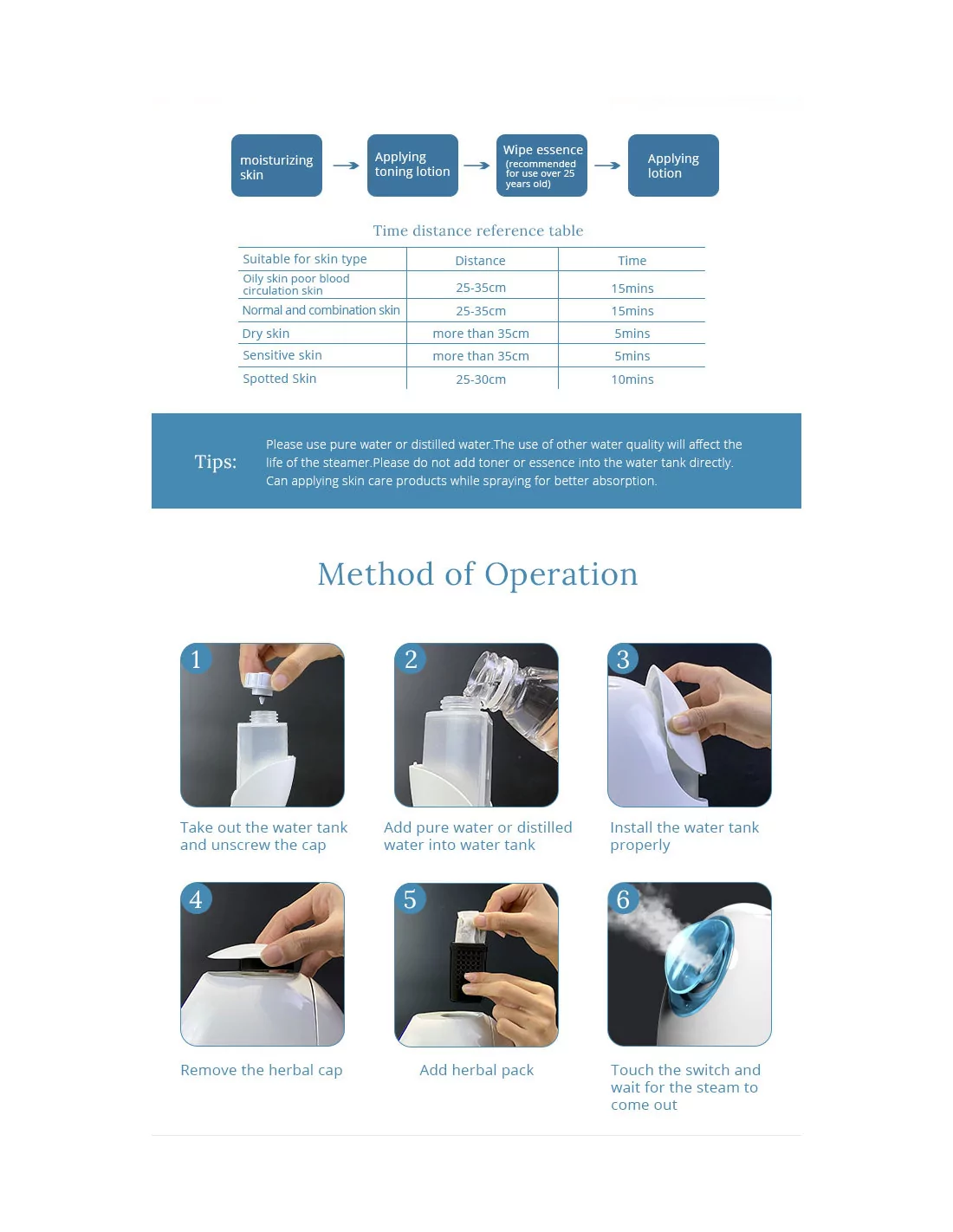 moisturizing skin

Applying toning lotion

Wipe essence (recommended for use over 25 years old)

Applying lotion

Time distance reference table

| Suitable for skin type | Distance | Time |
|---|---|---|
| Oily skin poor blood circulation skin | 25-35cm | 15mins |
| Normal and combination skin | 25-35cm | 15mins |
| Dry skin | more than 35cm | 5mins |
| Sensitive skin | more than 35cm | 5mins |
| Spotted Skin | 25-30cm | 10mins |

Tips:

Please use pure water or distilled water.The use of other water quality will affect the life of the steamer.Please do not add toner or essence into the water tank directly. Can applying skin care products while spraying for better absorption.

Method of Operation

1
Take out the water tank and unscrew the cap

2
Add pure water or distilled water into water tank

3
Install the water tank properly

4
Remove the herbal cap

5
Add herbal pack

6
Touch the switch and wait for the steam to come out